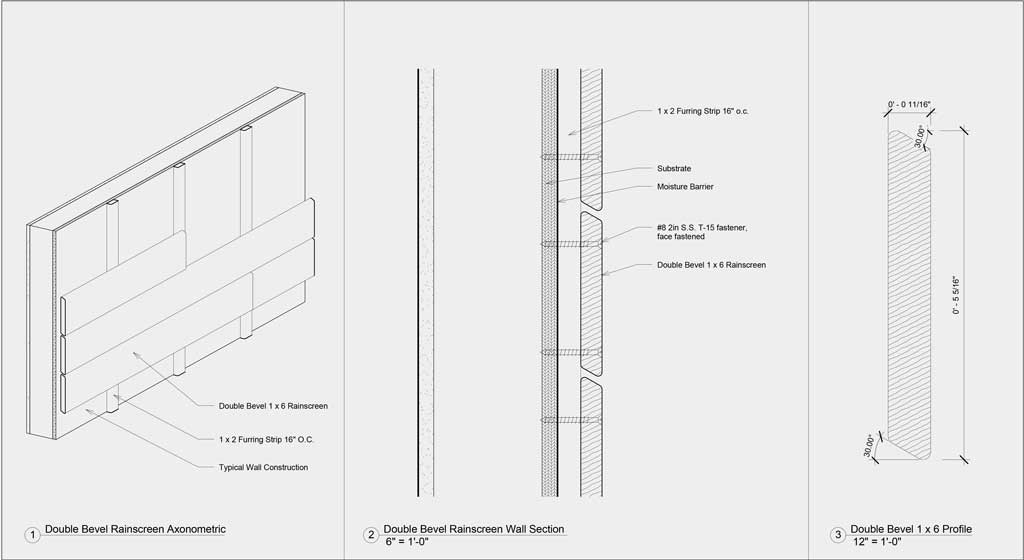 Double Bevel 1 x 6 Rainscreen

1 x 2 Furring Strip 16" O.C.

Typical Wall Construction

1 Double Bevel Rainscreen Axonometric

1 x 2 Furring Strip 16" o.c.

Substrate

Moisture Barrier

#8 2in S.S. T-15 fastener, face fastened

Double Bevel 1 x 6 Rainscreen

2 Double Bevel Rainscreen Wall Section
6" = 1'-0"

0' - 0 11/16"

30.00°

0' - 5 5/16"

30.00°

3 Double Bevel 1 x 6 Profile
12" = 1'-0"